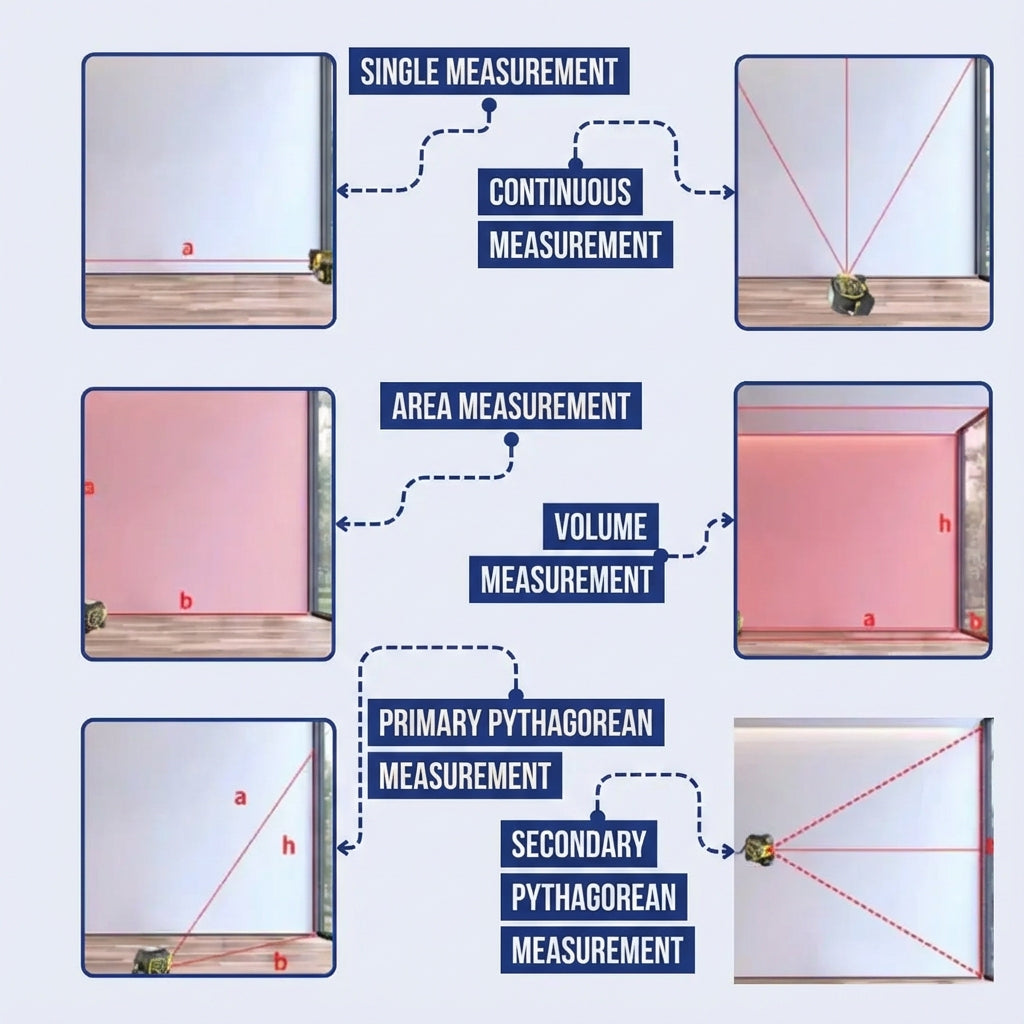 SINGLE MEASUREMENT

a

CONTINUOUS MEASUREMENT

AREA MEASUREMENT

a

b

VOLUME MEASUREMENT

h

a

b

PRIMARY PYTHAGOREAN MEASUREMENT

a

h

b

SECONDARY PYTHAGOREAN MEASUREMENT